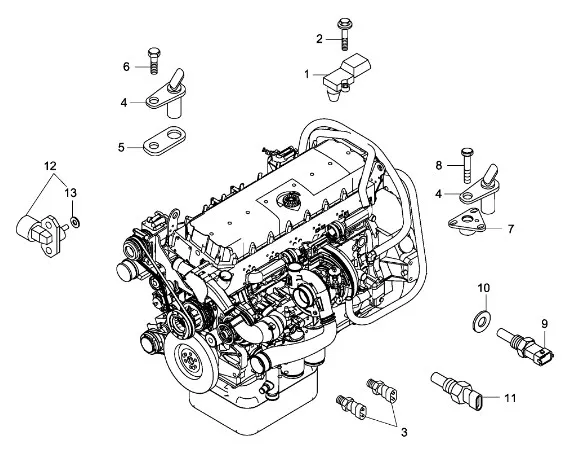 2
1
6
4
5
12
13
8
4
7
10
9
11
3